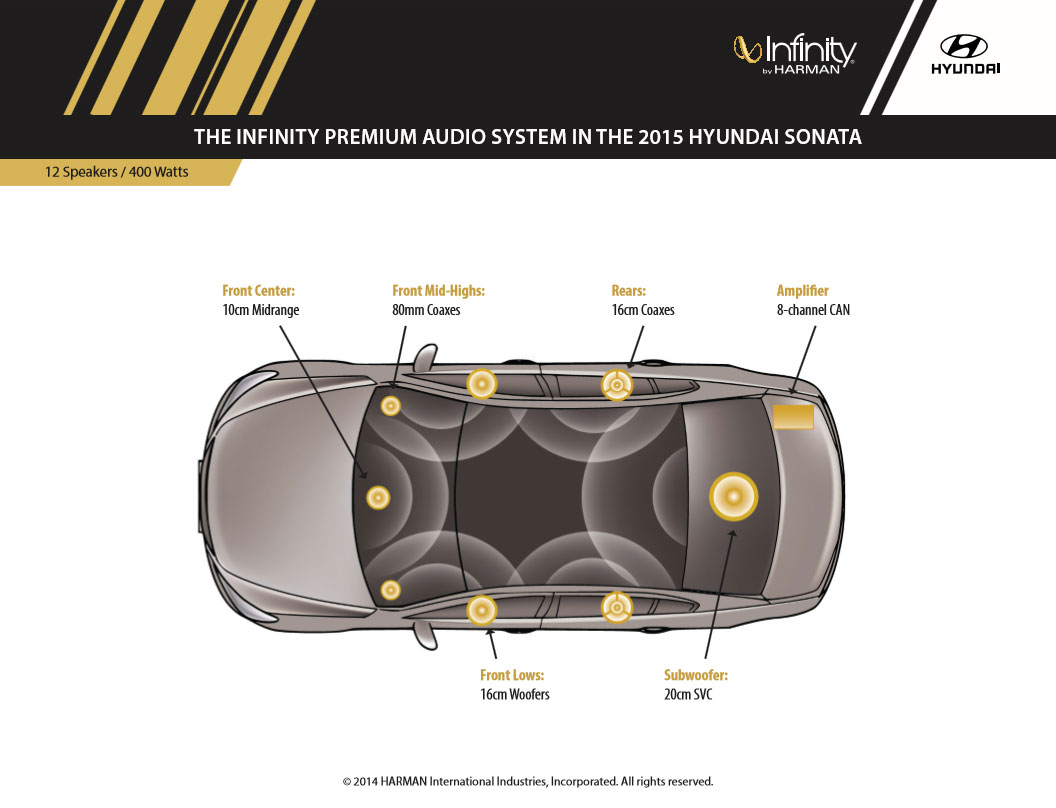 Infinity by HARMAN

HYUNDAI

THE INFINITY PREMIUM AUDIO SYSTEM IN THE 2015 HYUNDAI SONATA

12 Speakers / 400 Watts

Front Center:
10cm Midrange

Front Mid-Highs:
80mm Coaxes

Rears:
16cm Coaxes

Amplifier
8-channel CAN

Front Lows:
16cm Woofers

Subwoofer:
20cm SVC

© 2014 HARMAN International Industries, Incorporated. All rights reserved.